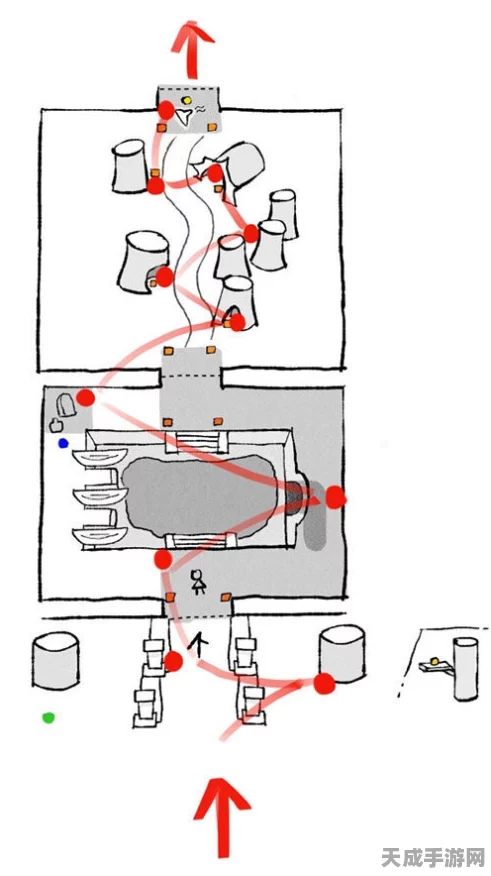 天成手游网